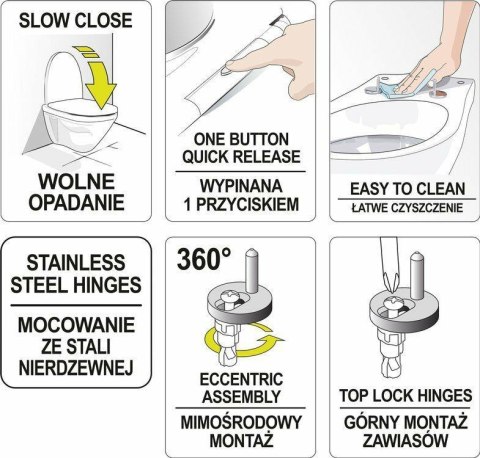 SLOW CLOSE

WOLNE OPADANIE

ONE BUTTON QUICK RELEASE

WYPINANA 1 PRZYCISKIEM

EASY TO CLEAN

ŁATWE CZYSZCZENIE

STAINLESS STEEL HINGES

MOCOWANIE ZE STALI NIERDZEWNEJ

360°

ECCENTRIC ASSEMBLY

MIMOŚRODOWY MONTAŻ

TOP LOCK HINGES

GÓRNY MONTAŻ ZAWIASÓW